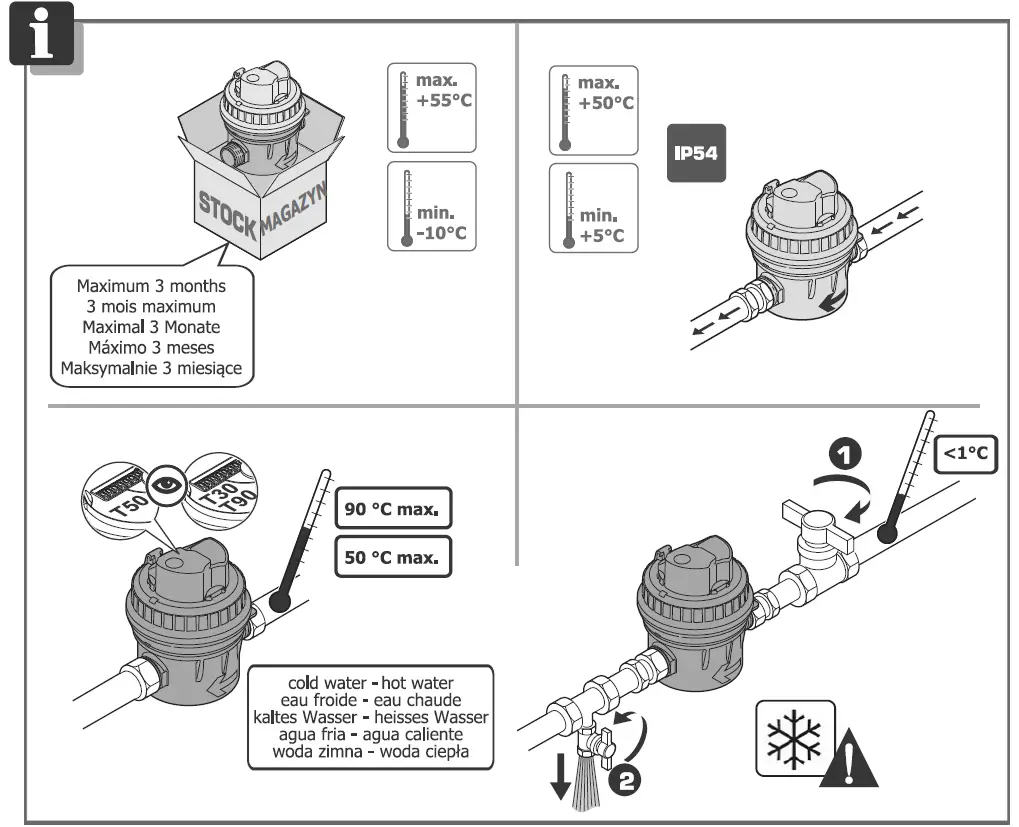 i

STOCK MAGAZYN

max. +55°C

min. -10°C

Maximum 3 months
3 mois maximum
Maximal 3 Monate
Máximo 3 meses
Maksymalnie 3 miesiące

max. +50°C

min. +5°C

IP54

T50

T30 T90

90 °C max.

50 °C max.

cold water - hot water
eau froide - eau chaude
kaltes Wasser - heisses Wasser
agua fria - agua caliente
woda zimna - woda ciepła

1

<1°C

2