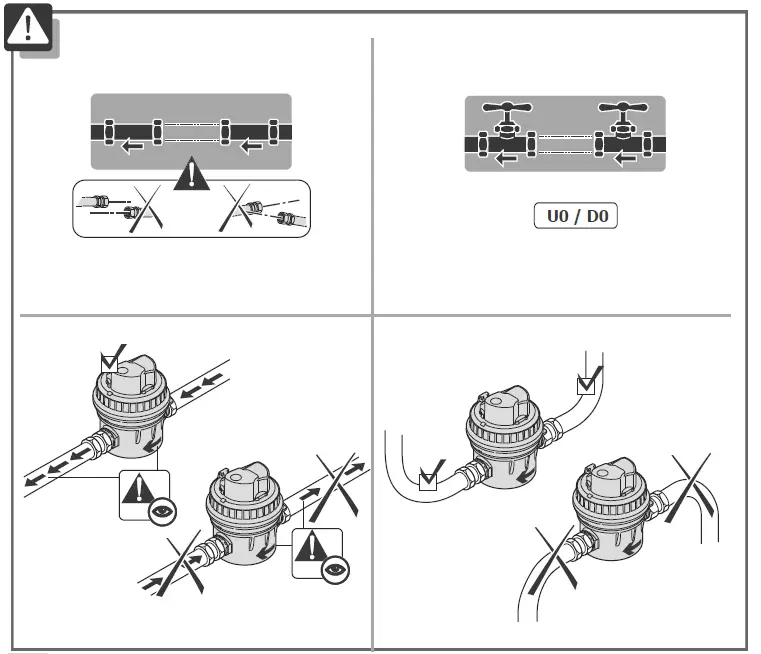 U0 / D0