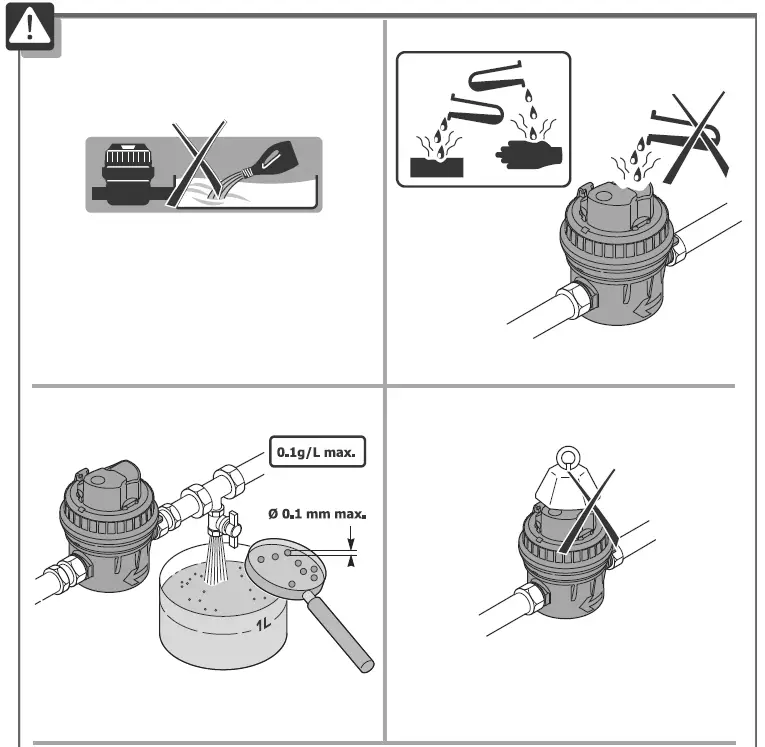 0.1g/L max.

Ø 0.1 mm max.

1L