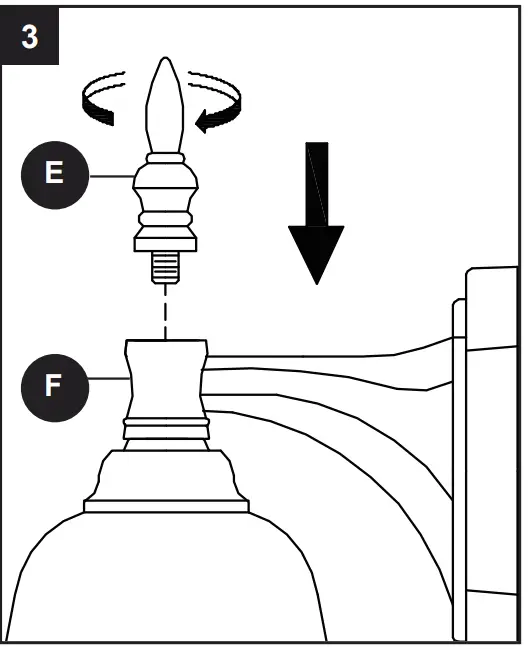 3

E

F