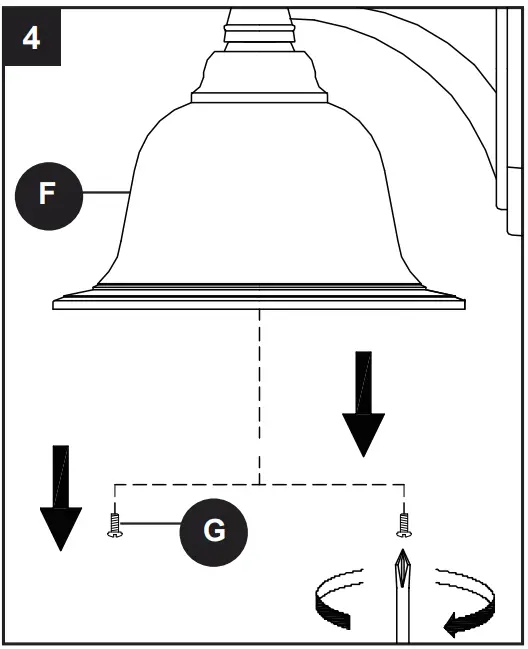 4

F

G