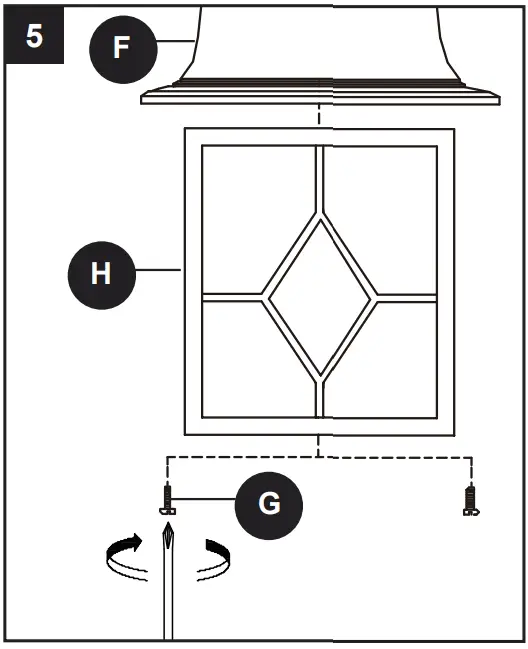 5

F

H

G