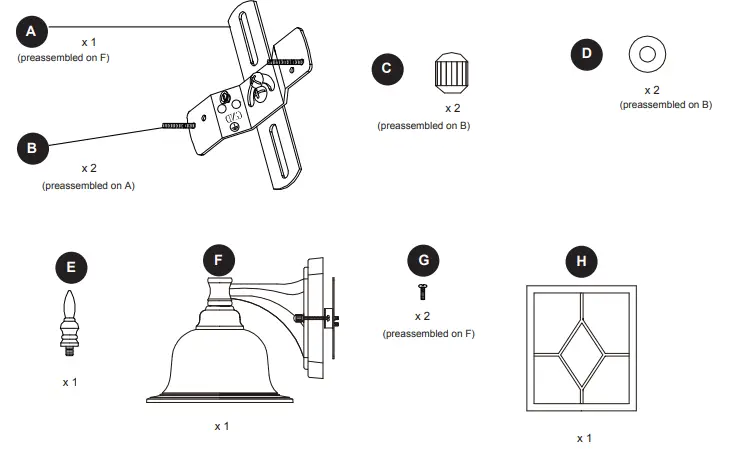 A
x 1
(preassembled on F)

B
x 2
(preassembled on A)

C
x 2
(preassembled on B)

D
x 2
(preassembled on B)

E
x 1

F
x 1

G
x 2
(preassembled on F)

H
x 1