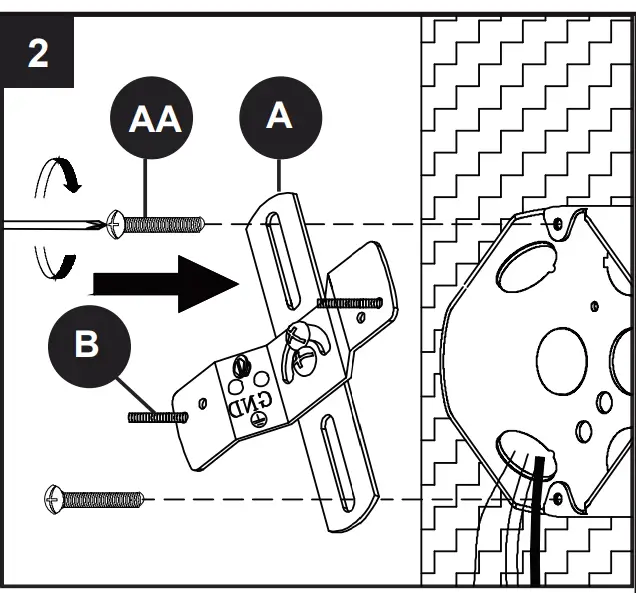 2

AA

A

B

GND