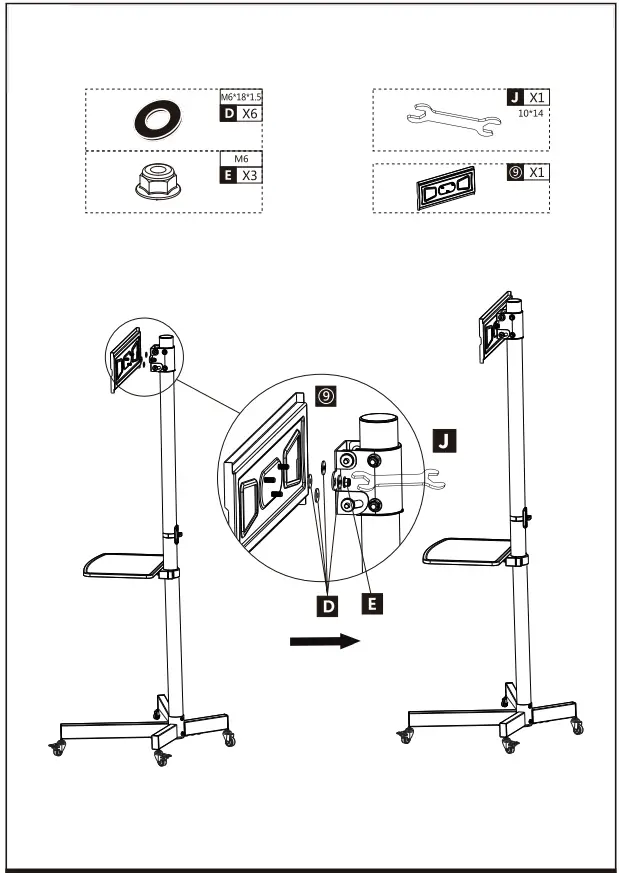 M6*18*1.5
D X6

M6
E X3

J X1
10*14

⑨ X1

⑨

J

D

E