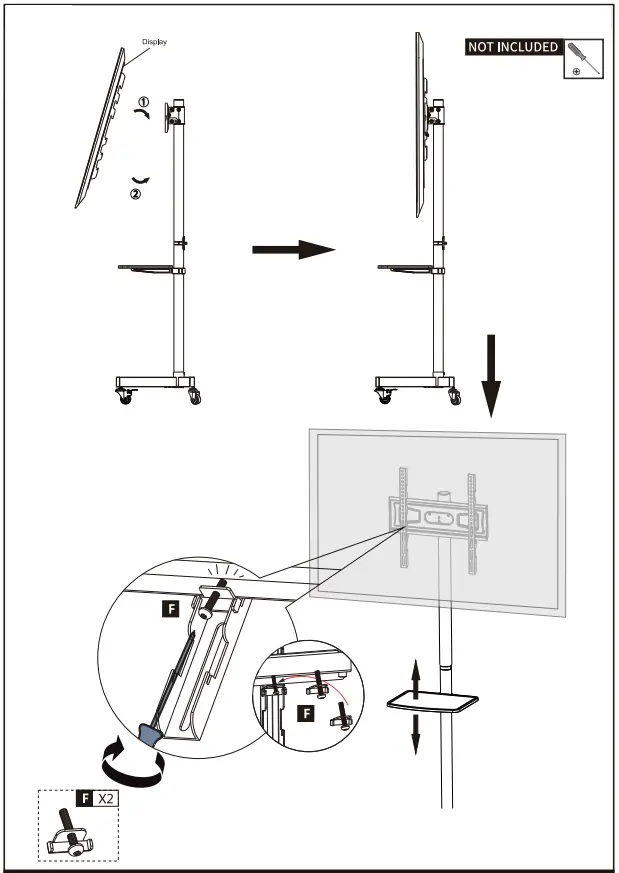 Display

①

②

NOT INCLUDED

F

F

F X2