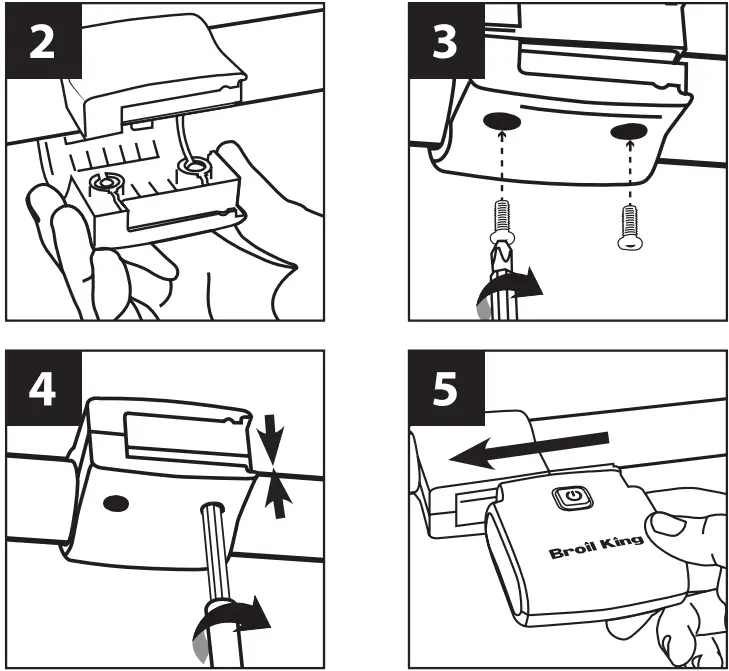 2

3

4

5

Broil King