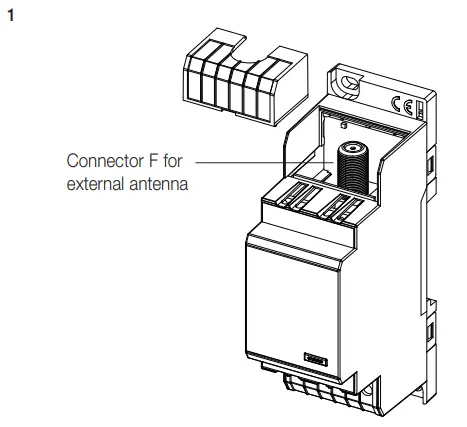 1

Connector F for external antenna

CE