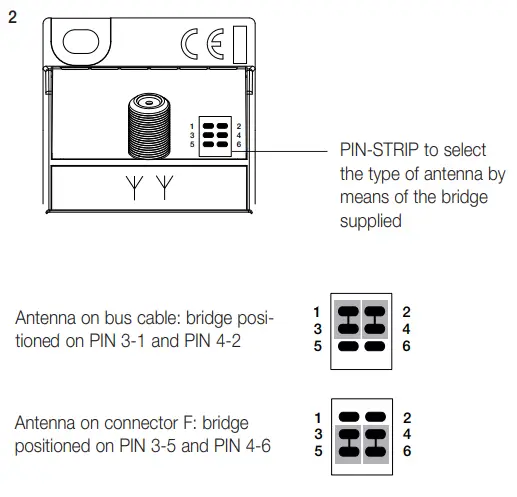 2

CE

1 2
3 4
5 6

PIN-STRIP to select the type of antenna by means of the bridge supplied

Antenna on bus cable: bridge positioned on PIN 3-1 and PIN 4-2

1 2
3 4
5 6

Antenna on connector F: bridge positioned on PIN 3-5 and PIN 4-6

1 2
3 4
5 6