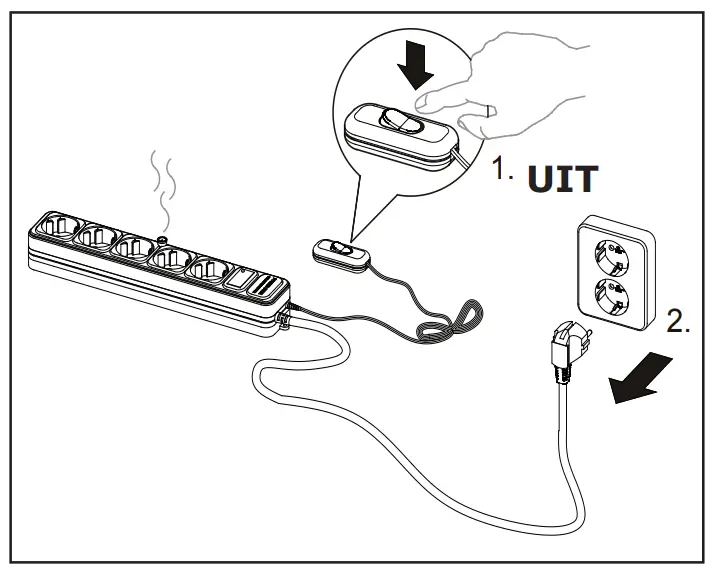 1. UIT

2.