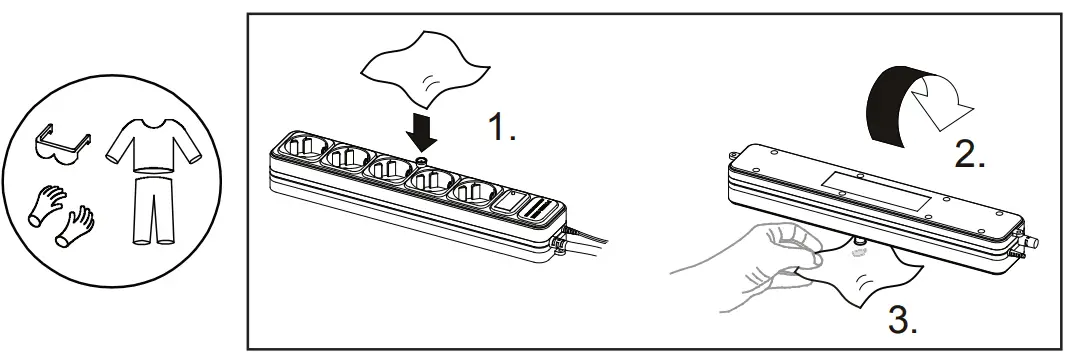 1.

2.

3.