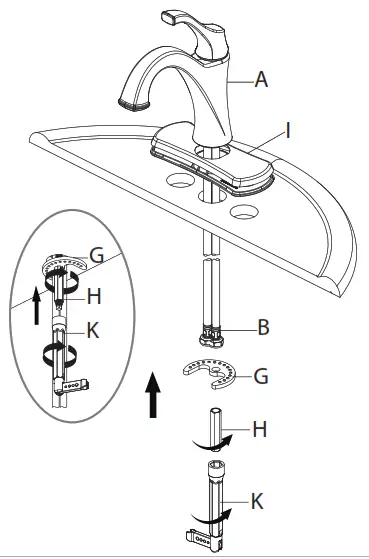 A
I
G
H
K
B
G
H
K