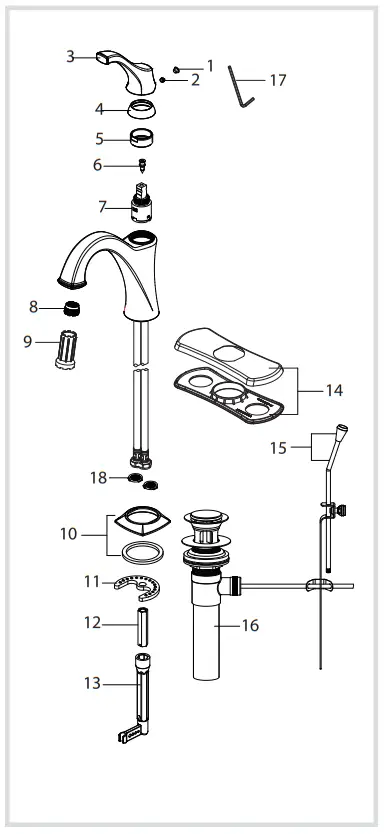 3
1
2
17
4
5
6
7
8
9
14
15
18
10
11
12
16
13