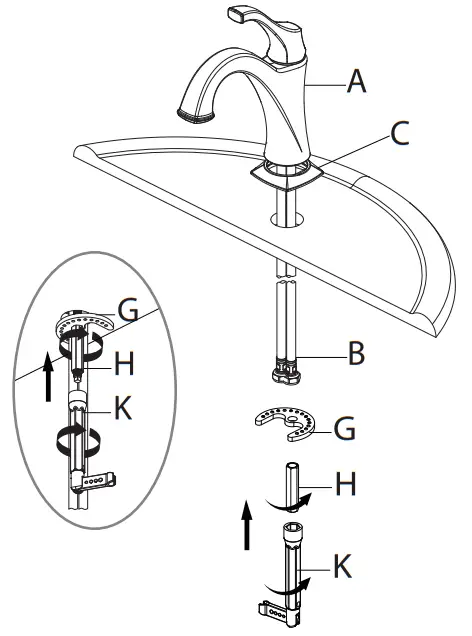 A
C
G
H
K
B
G
H
K