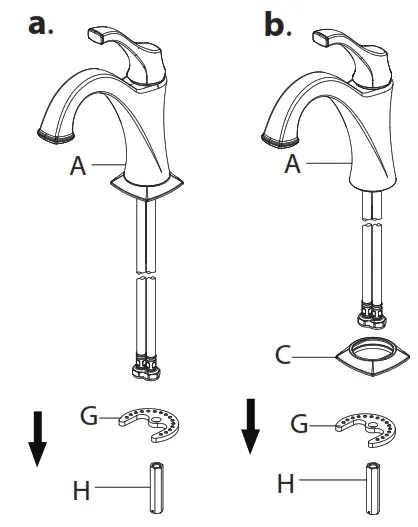 a.

A

G

H

b.

A

C

G

H