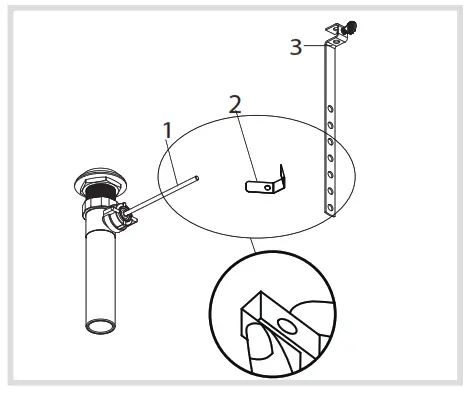 3
2
1