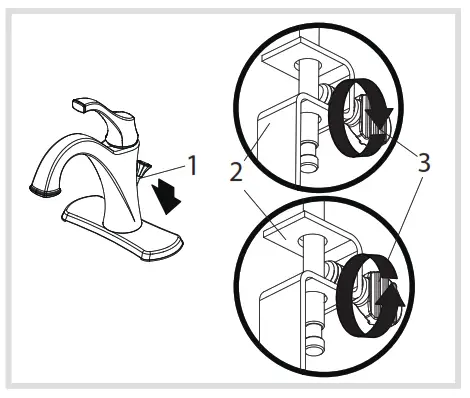 1
2
3