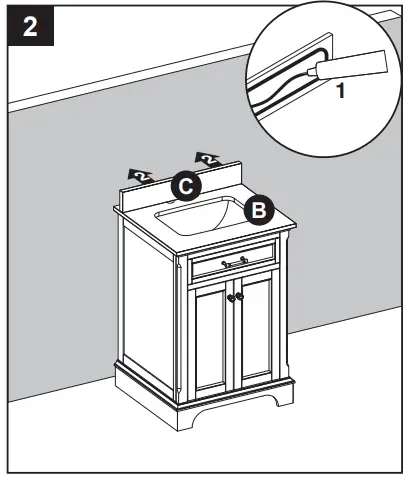 2

1

2

2

C

B