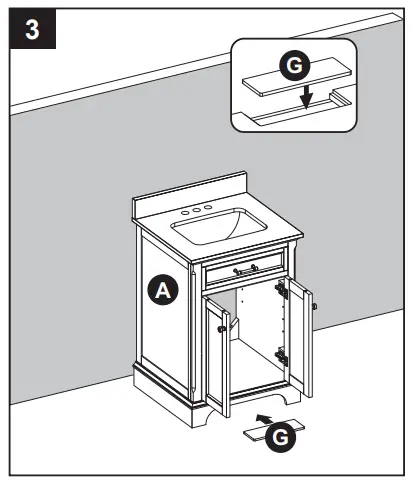 3

G

A

G