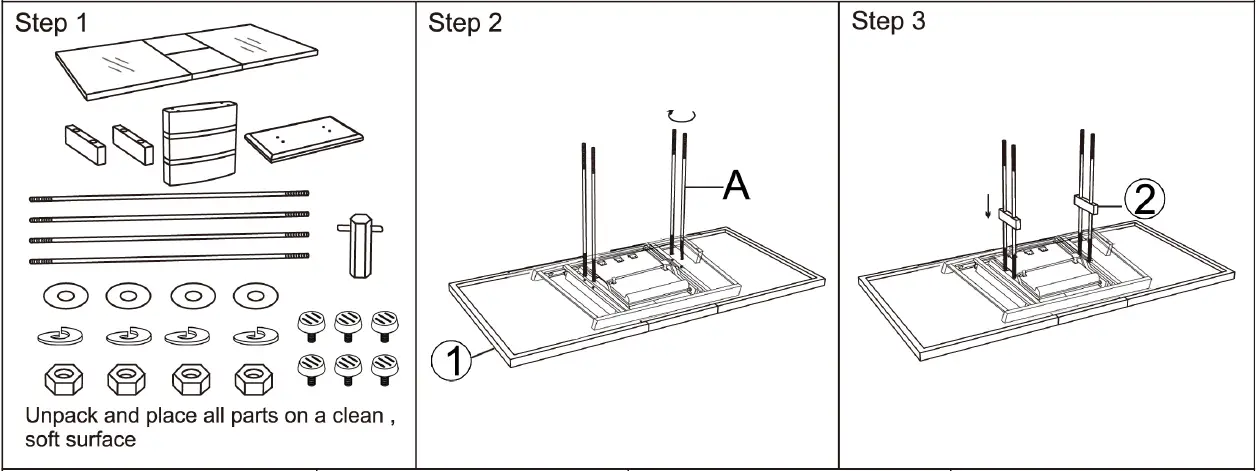 Step 1

Unpack and place all parts on a clean , soft surface

Step 2

A

1

Step 3

2