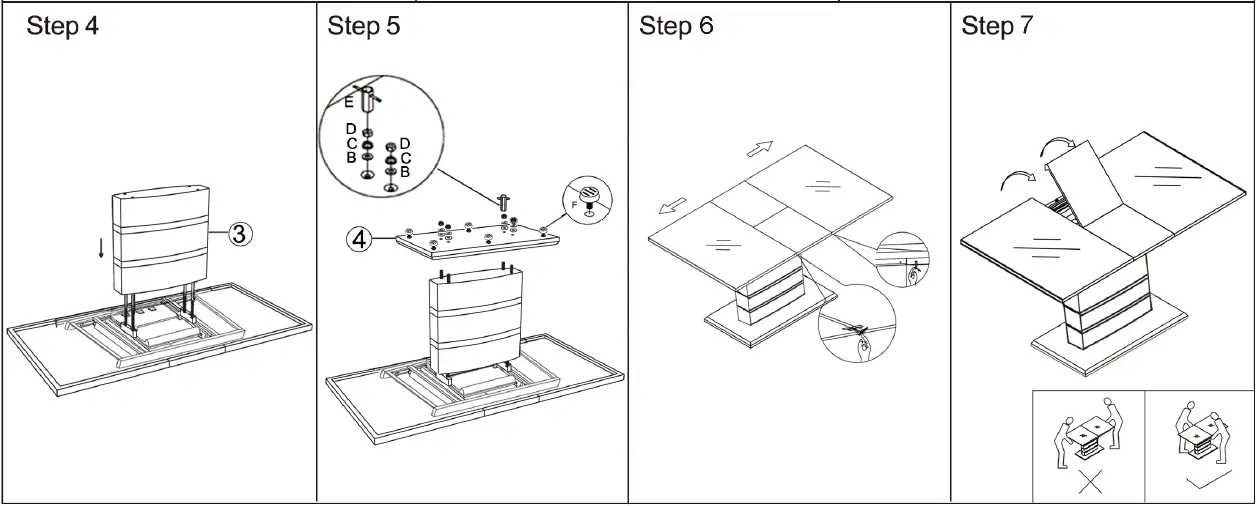 Step 4

3

Step 5

E

D
C
B

D
C
B

F

4

Step 6

Step 7