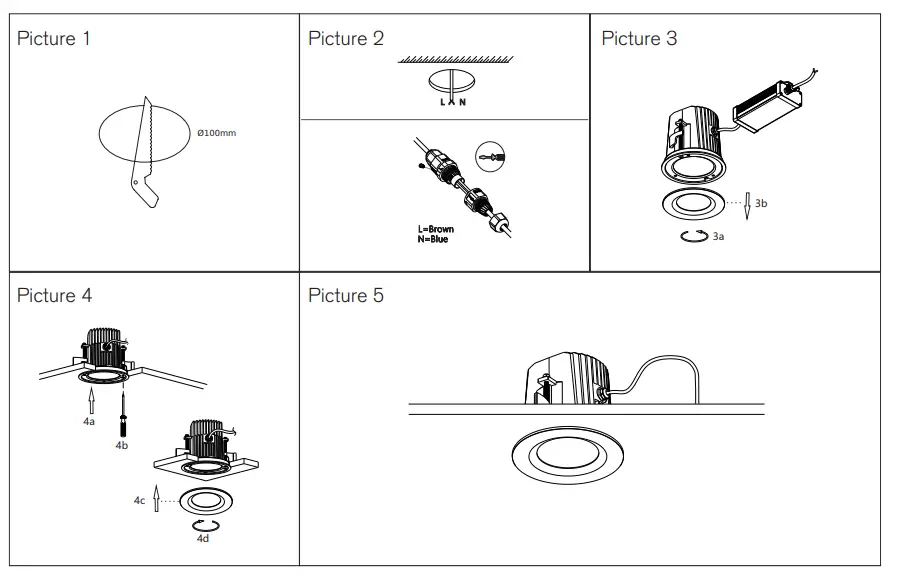 Picture 1

Ø100mm

Picture 2

L N

L=Brown
N=Blue

Picture 3

3b

3a

Picture 4

4a

4b

4c

4d

Picture 5