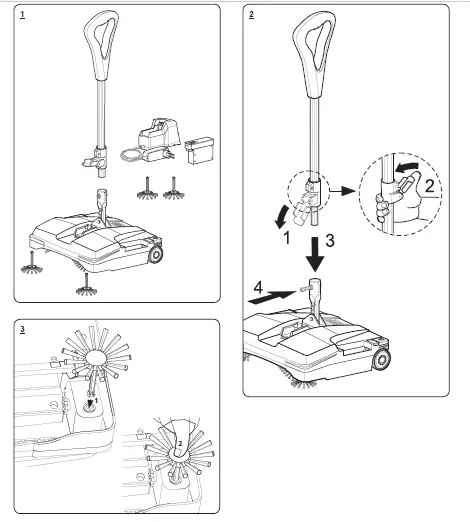 1

2

2

1

3

4

3

1

2