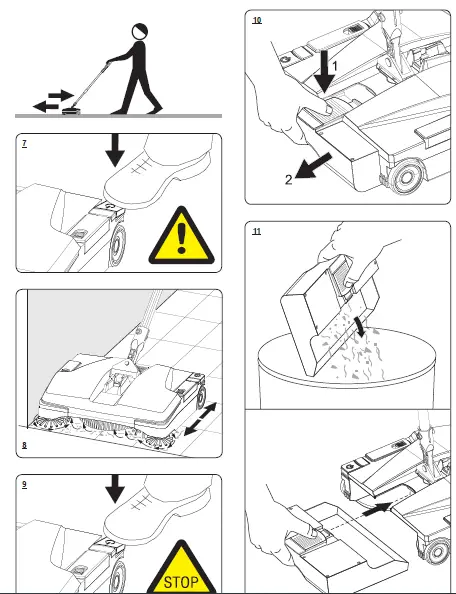 7

8

9

STOP

10

1

2

11