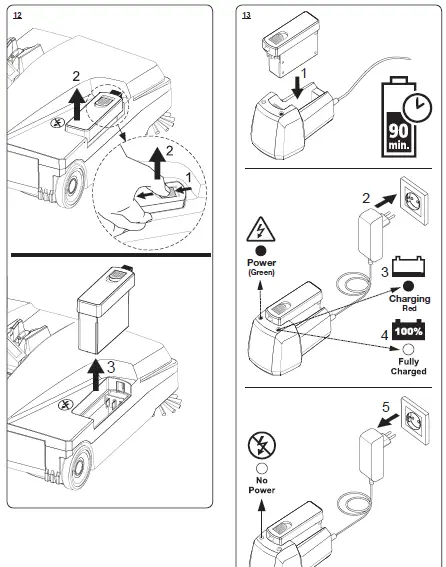 12

2

2

1

3

13

1

90 min.

2

Power (Green)

3

Charging Red

4

100%

Fully Charged

5

No Power