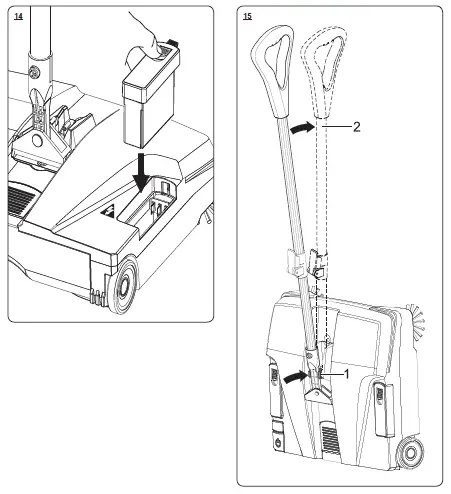 14

15

2

1