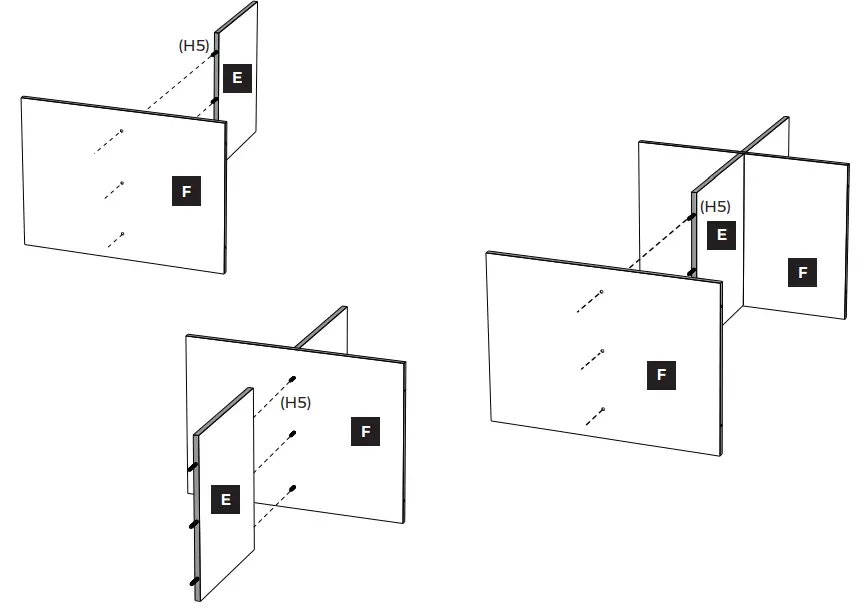 (H5)
E
F

(H5)
F
E

(H5)
E
F
F