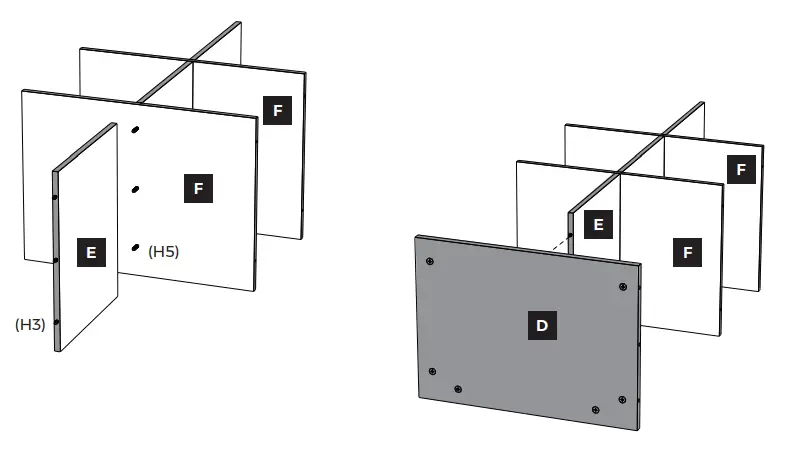 F

F

E

(H5)

(H3)

F

E

F

D