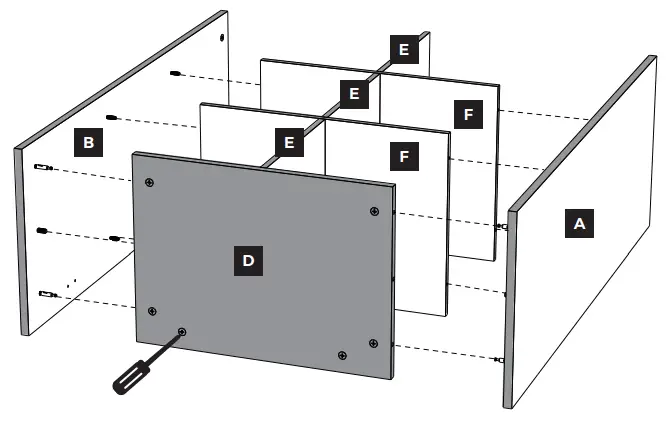 E
E
F
B
E
F
A
D