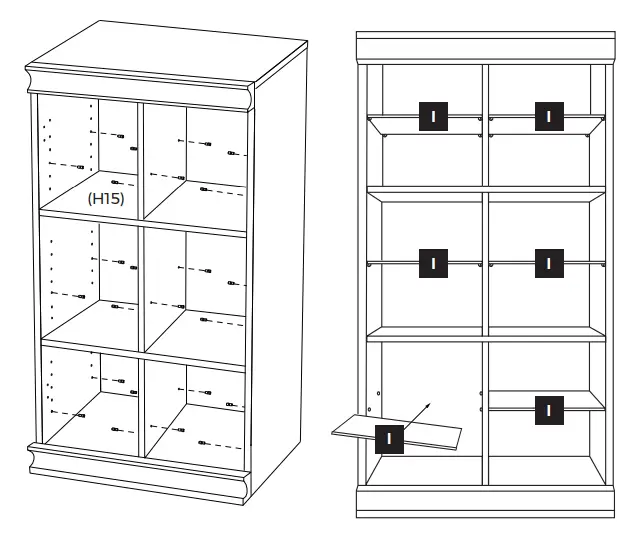 (H15)

I

I

I

I

I

I