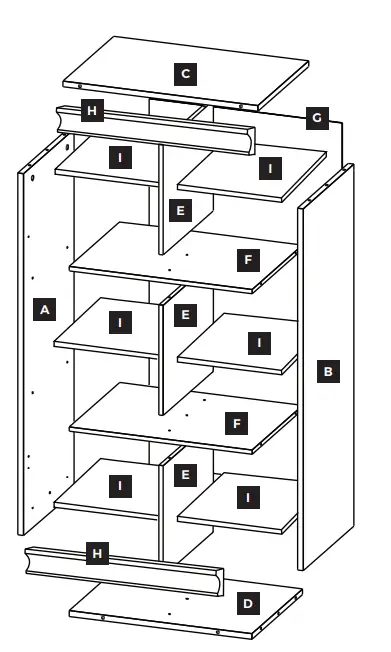 C
H
G
I
I
E
F
A
I
E
I
B
F
I
E
I
H
D