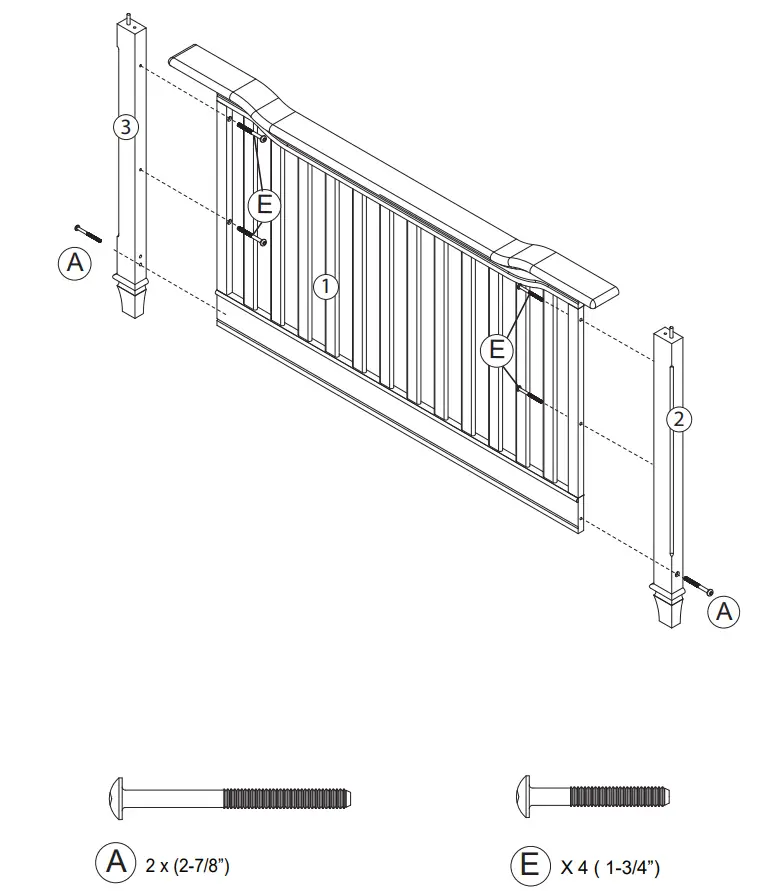 3
E
A
1
E
2
A

A 2 x (2-7/8")

E X 4 ( 1-3/4")