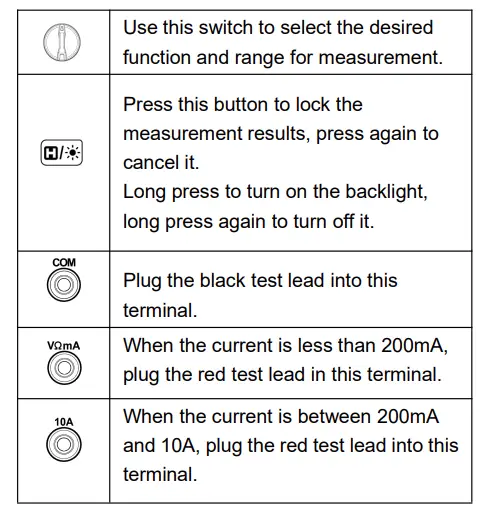 | | |
|---|---|
| | Use this switch to select the desired function and range for measurement. |
| H/ | Press this button to lock the measurement results, press again to cancel it. Long press to turn on the backlight, long press again to turn off it. |
| COM | Plug the black test lead into this terminal. |
| VΩmA | When the current is less than 200mA, plug the red test lead in this terminal. |
| 10A | When the current is between 200mA and 10A, plug the red test lead into this terminal. |