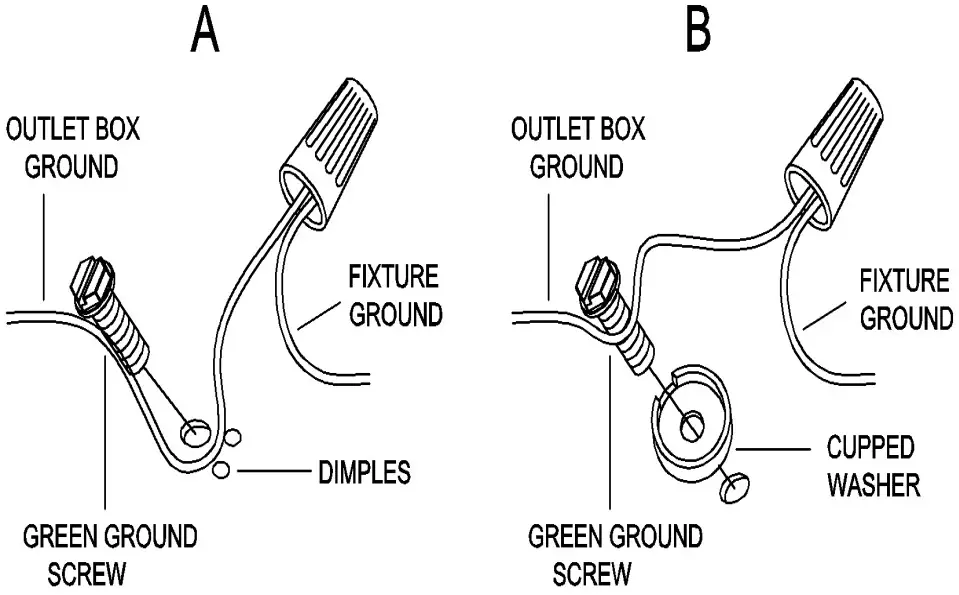 A

OUTLET BOX GROUND

FIXTURE GROUND

DIMPLES

GREEN GROUND SCREW

B

OUTLET BOX GROUND

FIXTURE GROUND

CUPPED WASHER

GREEN GROUND SCREW