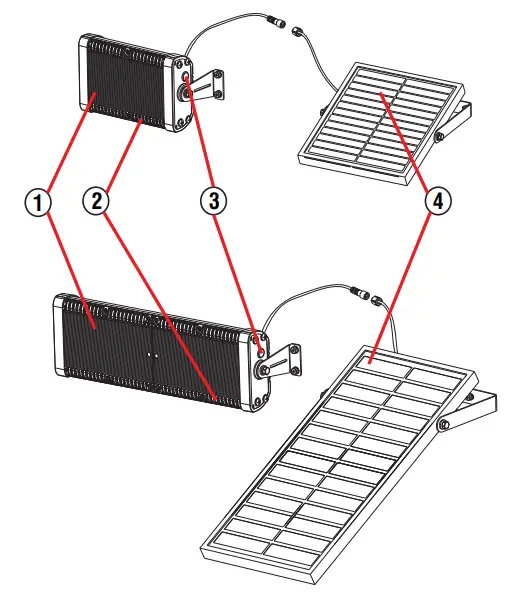 1
2
3
4