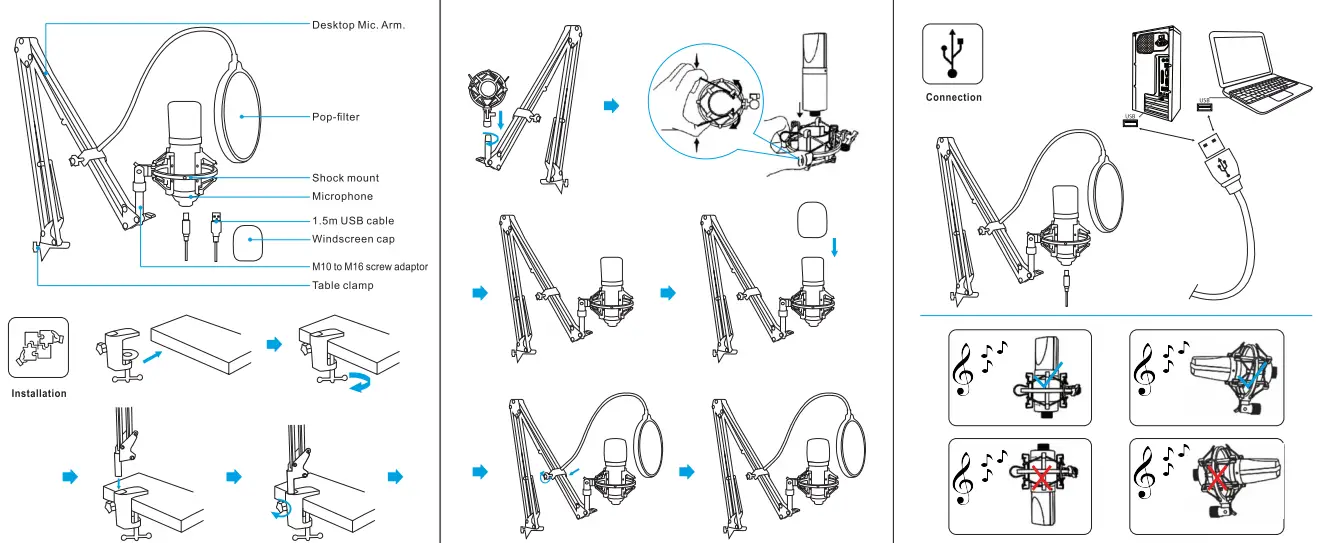 Desktop Mic. Arm.

Pop-filter

Shock mount

Microphone

1.5m USB cable

Windscreen cap

M10 to M16 screw adaptor

Table clamp

Installation

Connection

USB

USB