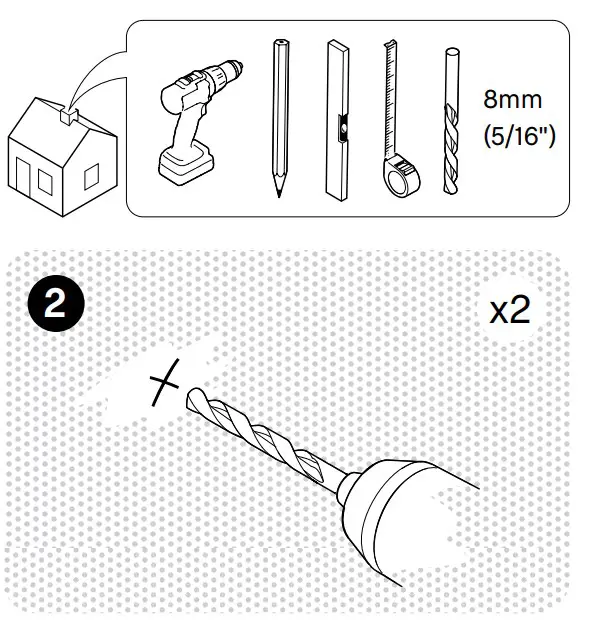 8mm
(5/16")

2

x2