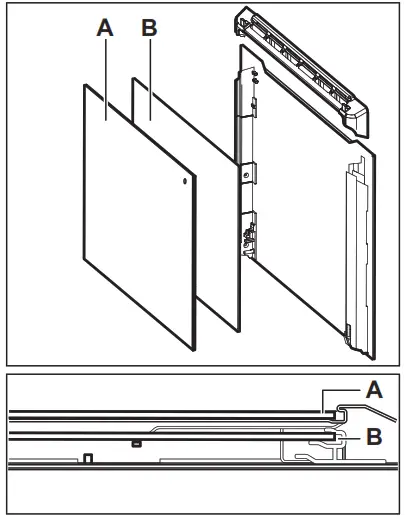 A B

A
B