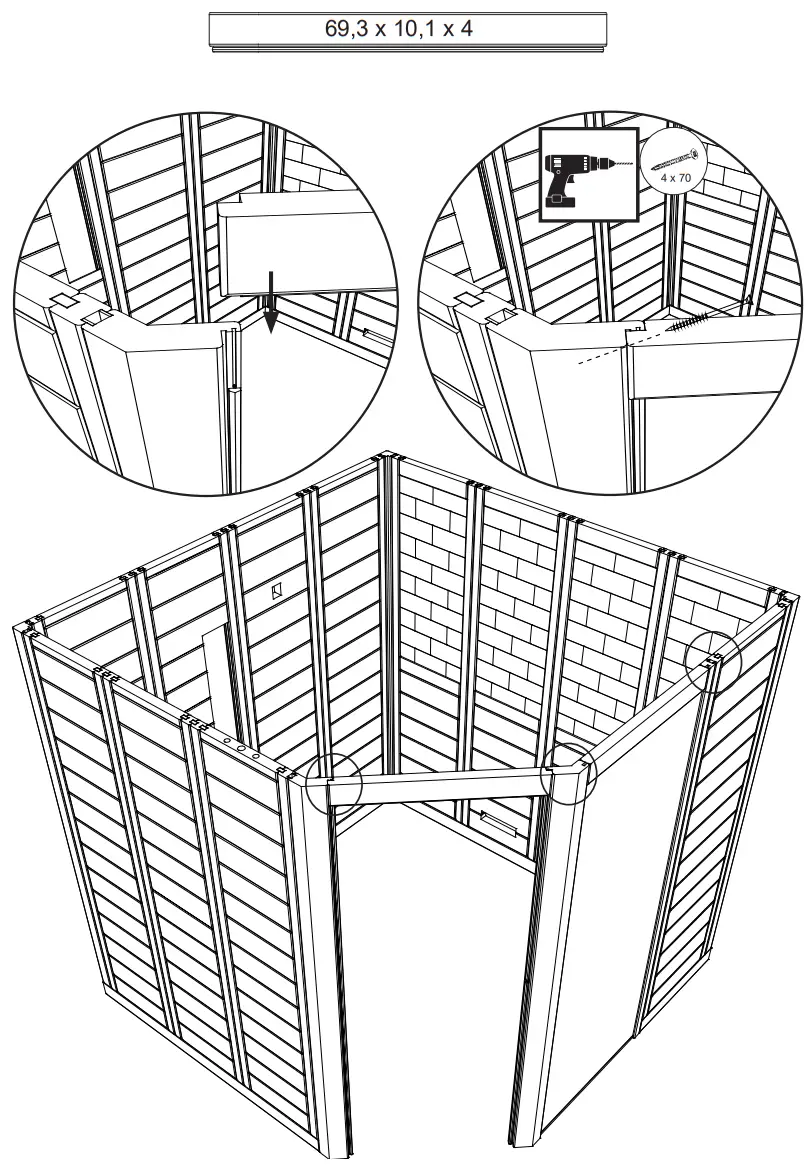 69,3 x 10,1 x 4

4 x 70