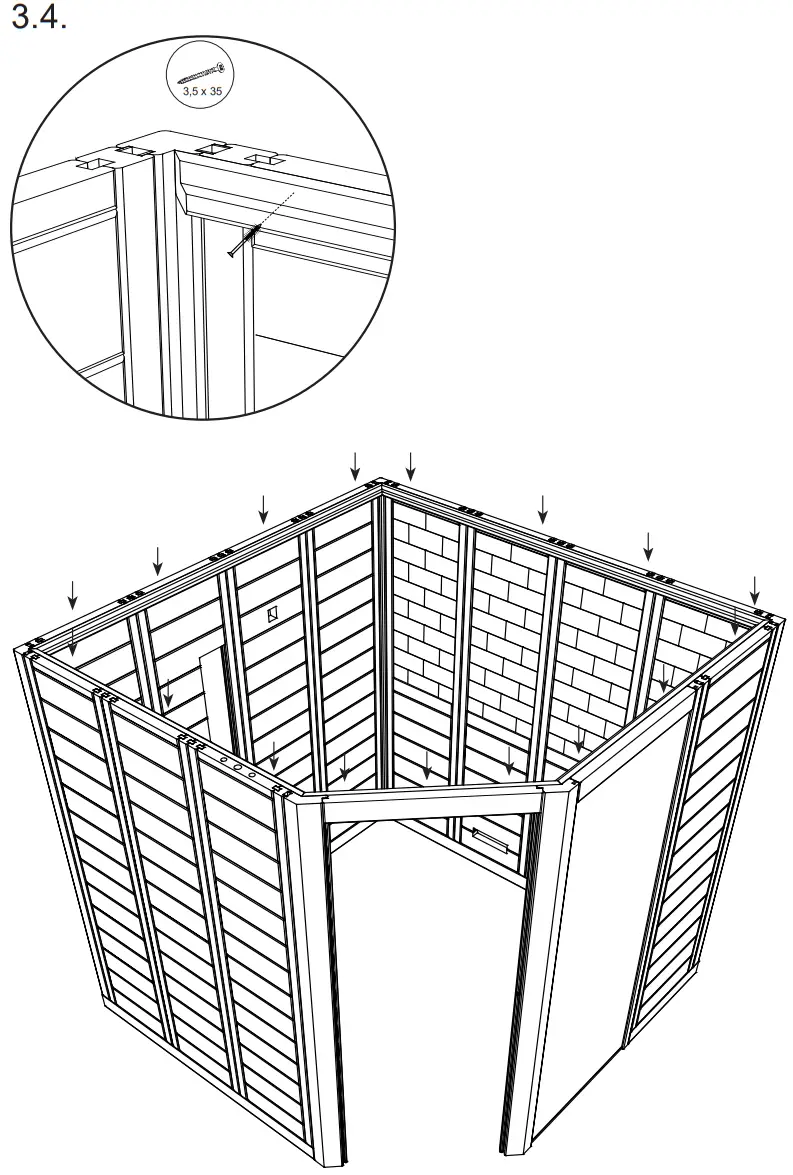 3.4.

3,5 x 35