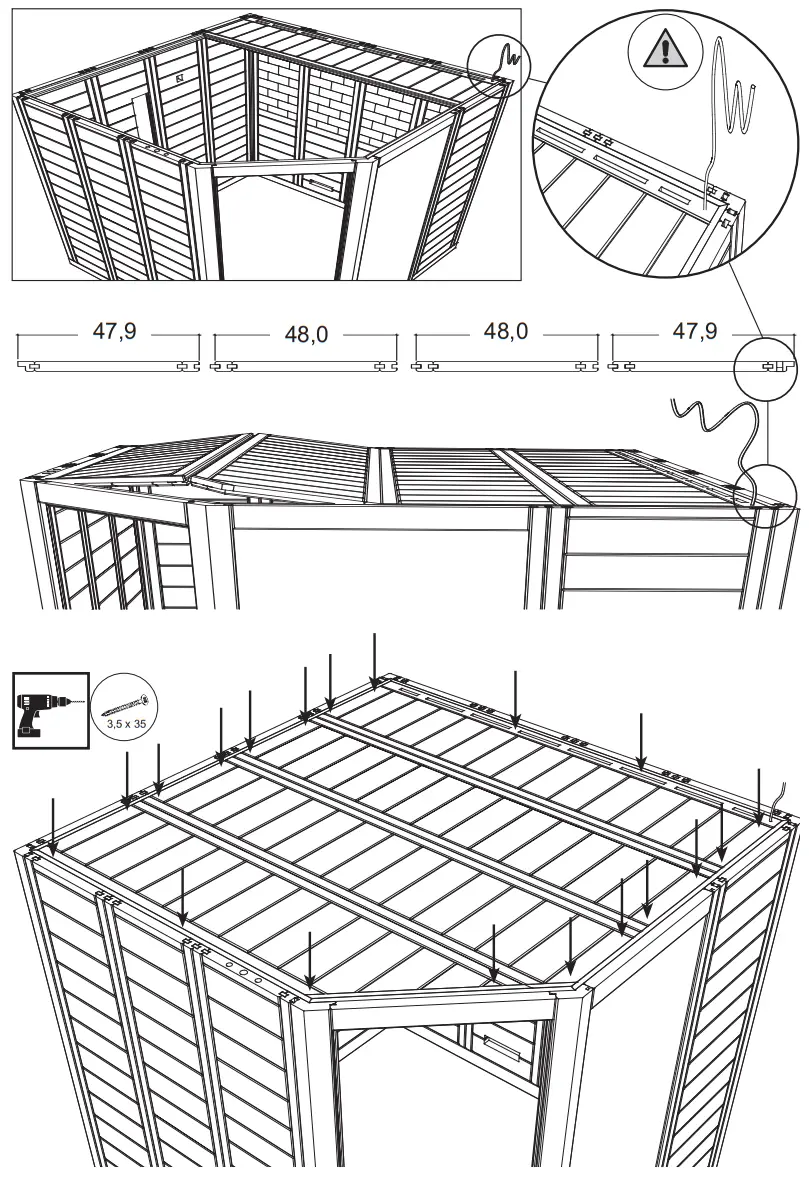 47,9

48,0

48,0

47,9

3,5 x 35