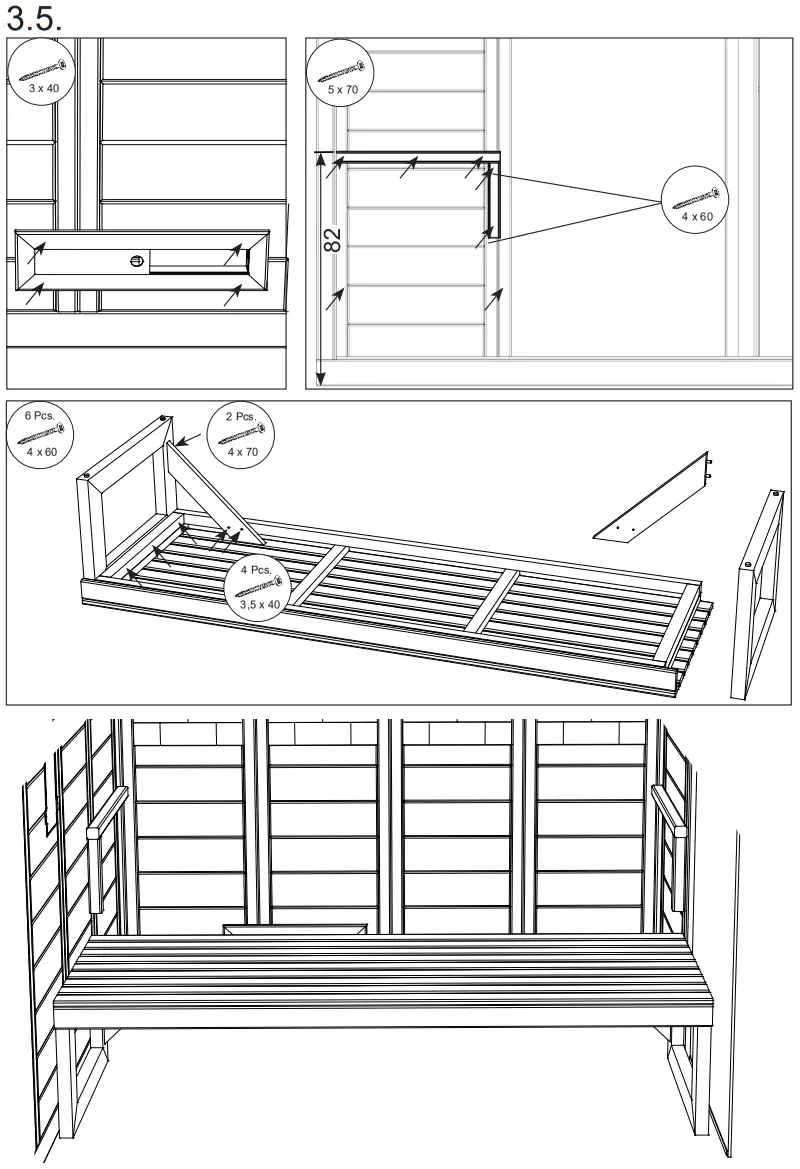 3.5.

3 x 40

5 x 70

82

4 x 60

6 Pcs.
4 x 60

2 Pcs.
4 x 70

4 Pcs.
3,5 x 40