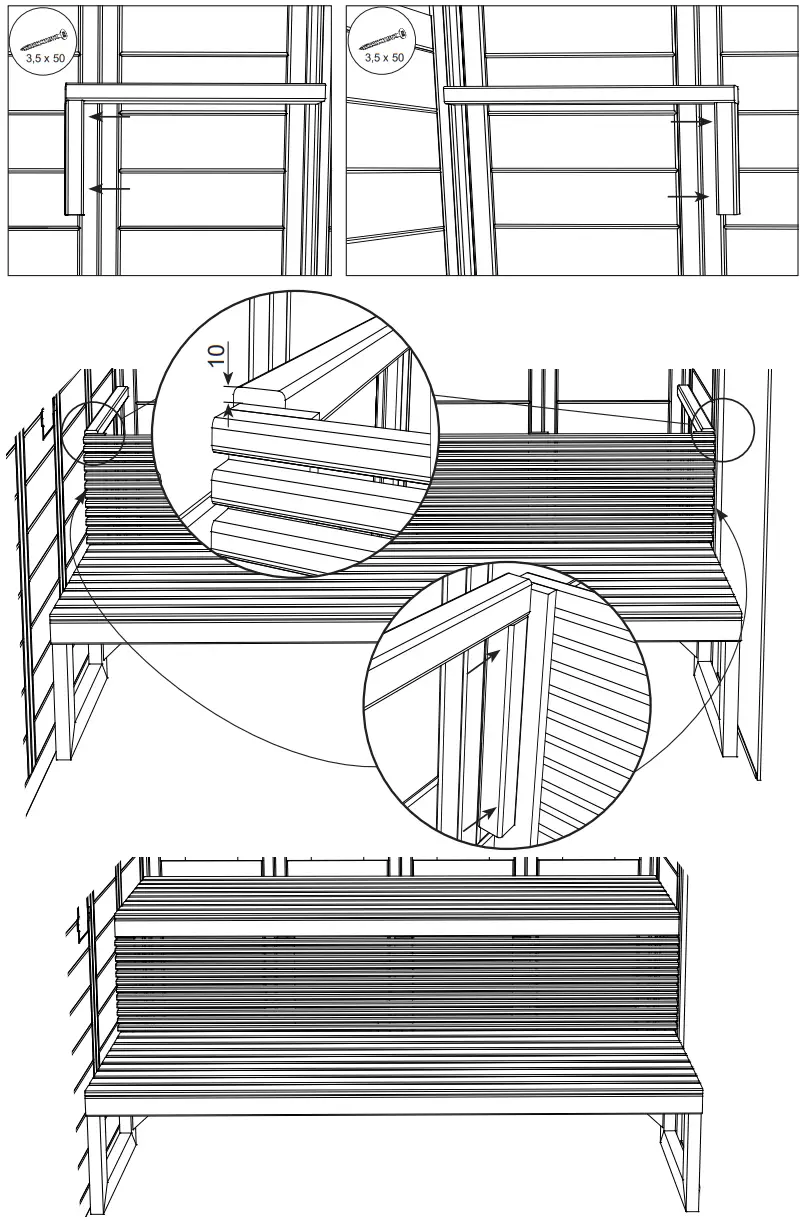 3,5 x 50

3,5 x 50

10