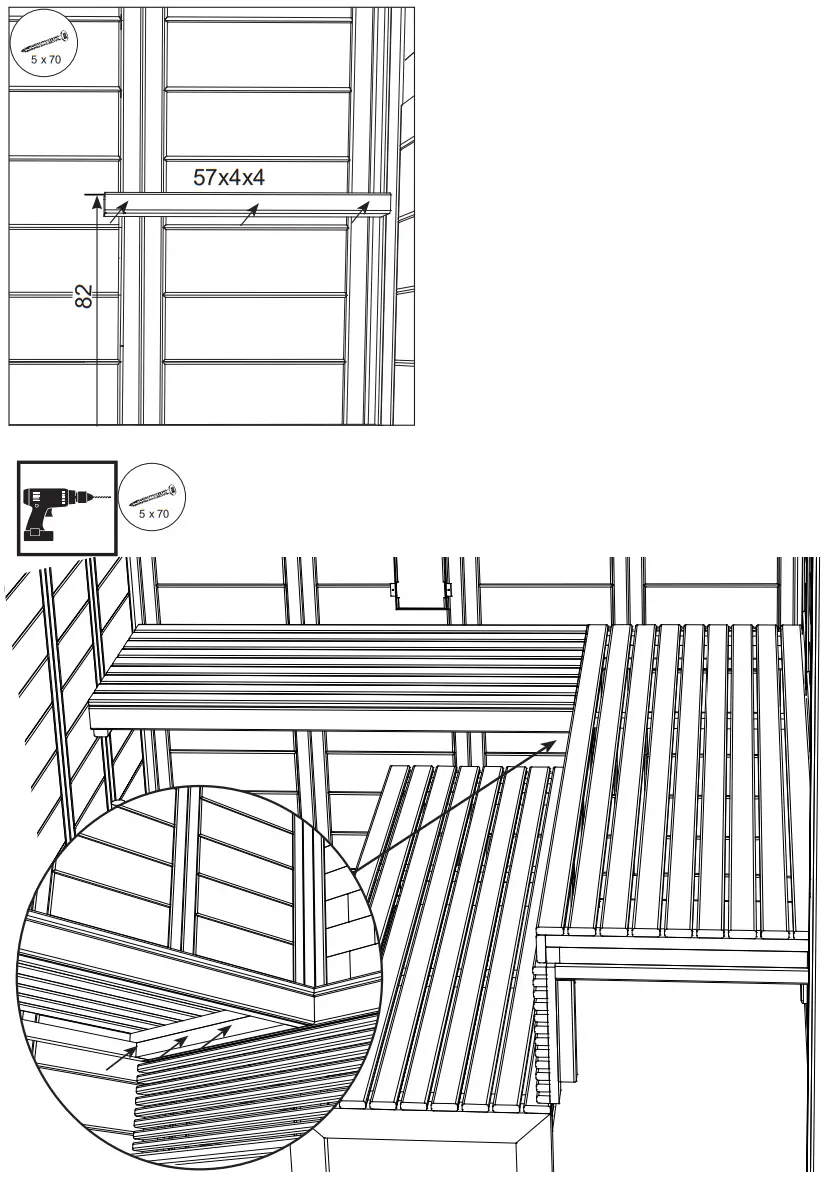 5 x 70

57x4x4

82

5 x 70