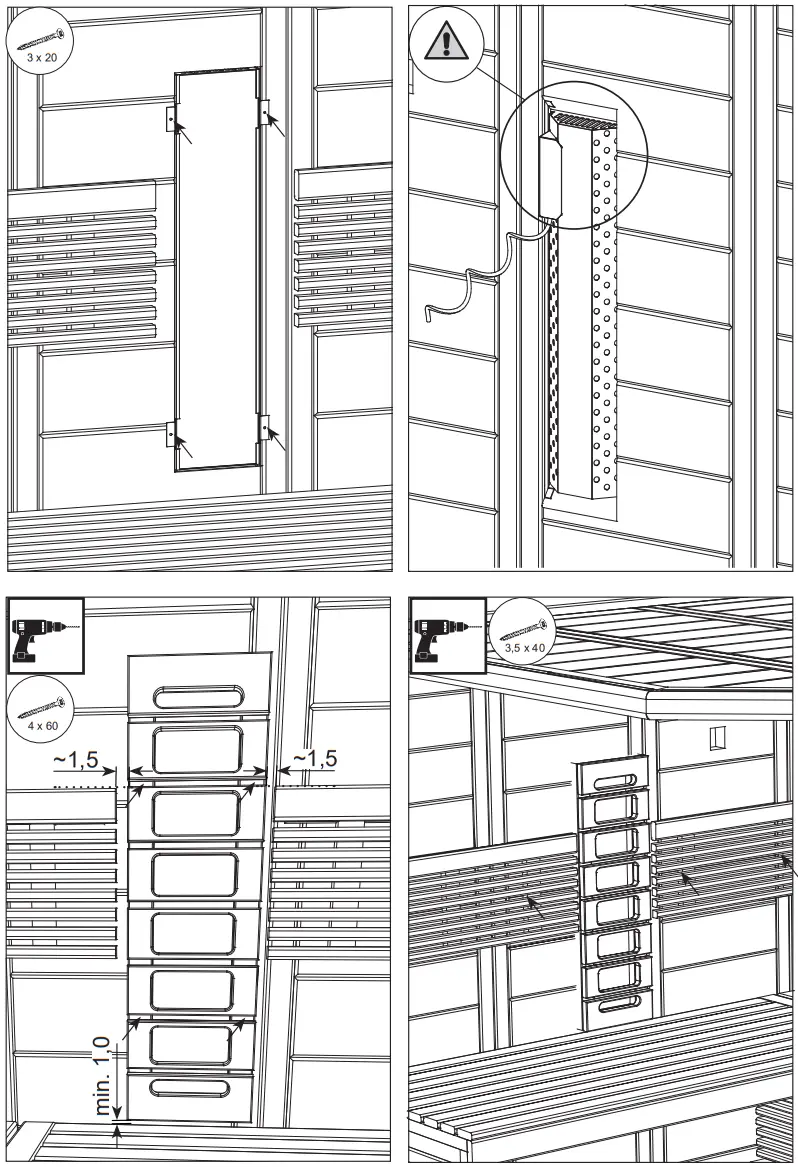 3 x 20

4 x 60

~1,5

~1,5

min. 1,0

3,5 x 40