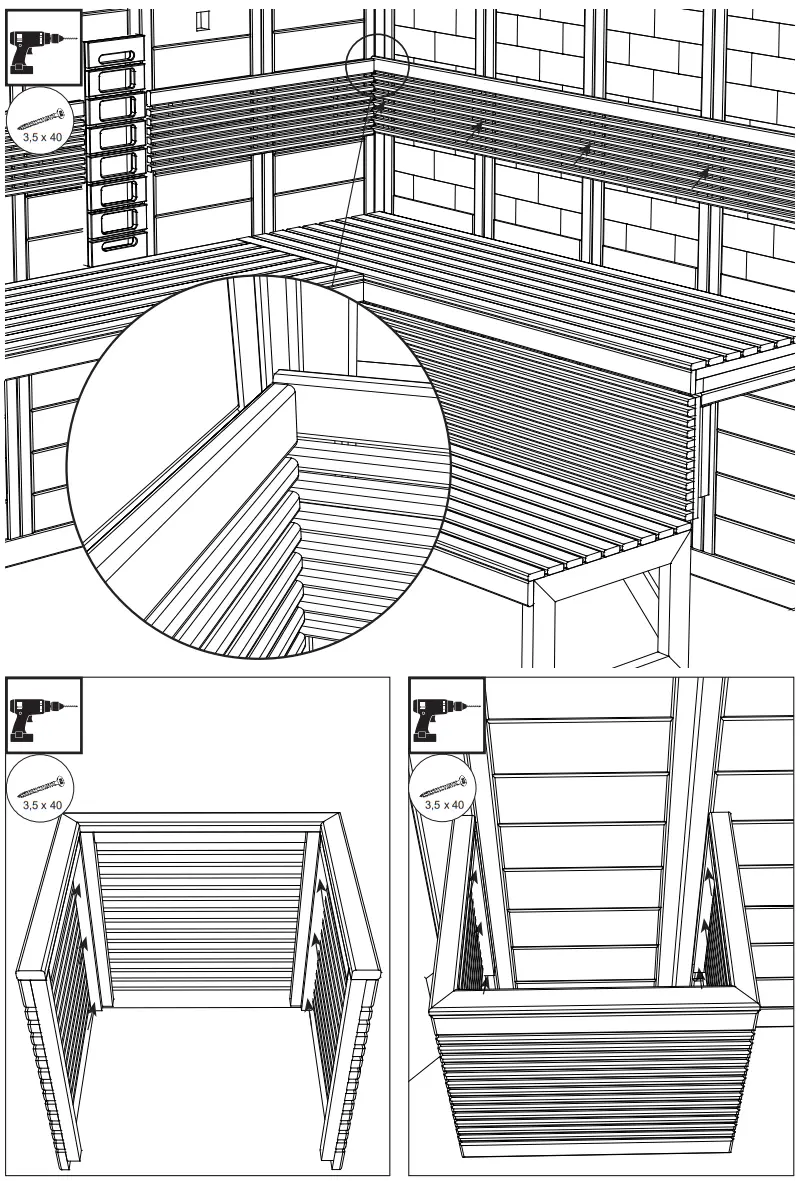 3,5 x 40

3,5 x 40

3,5 x 40